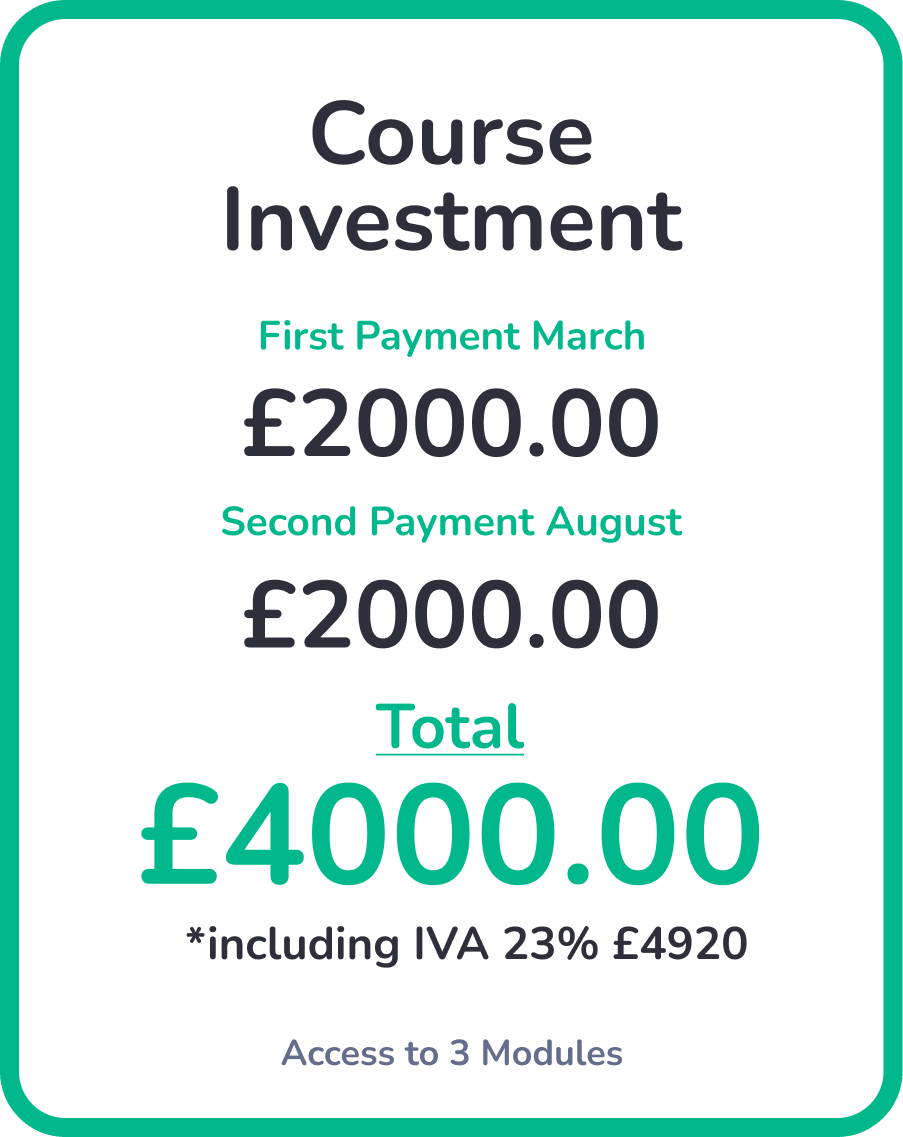 Course Investment

First Payment March

£2000.00

Second Payment August

£2000.00

Total

£4000.00

*including IVA 23% £4920

Access to 3 Modules